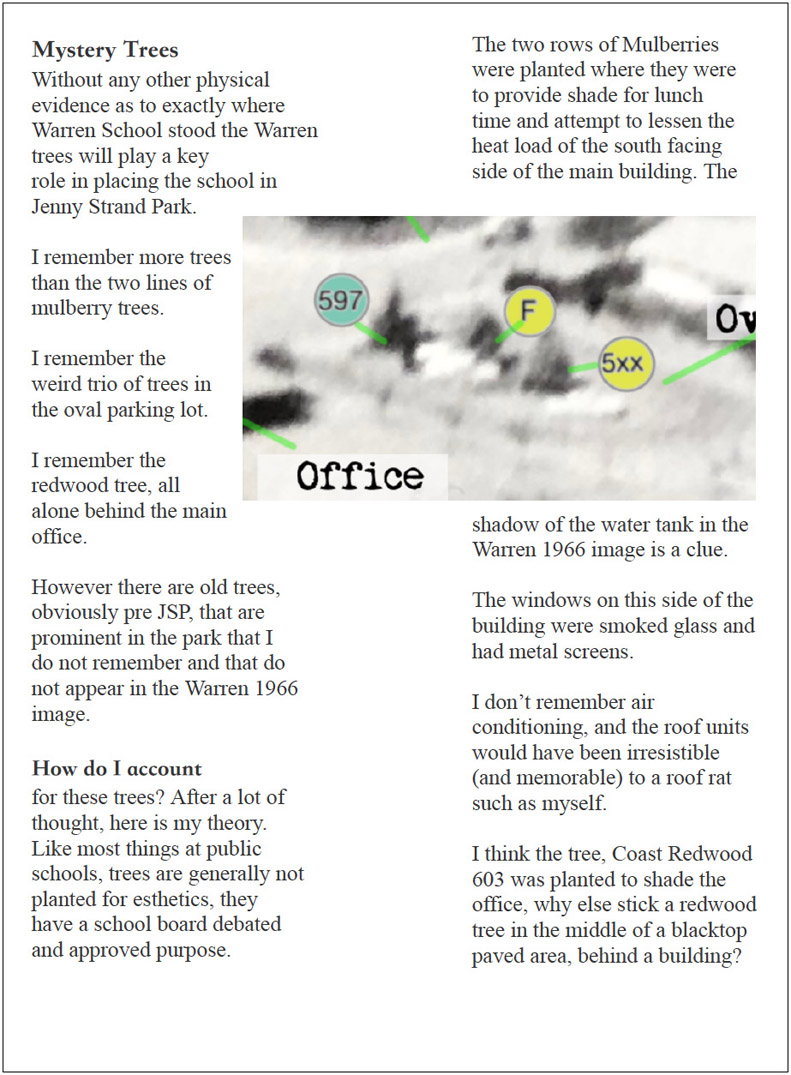 **Mystery Trees**
Without any other physical evidence as to exactly where Warren School stood the Warren trees will play a key role in placing the school in Jenny Strand Park.

I remember more trees than the two lines of mulberry trees.

I remember the weird trio of trees in the oval parking lot.

I remember the redwood tree, all alone behind the main office.

However there are old trees, obviously pre JSP, that are prominent in the park that I do not remember and that do not appear in the Warren 1966 image.

**How do I account**
for these trees? After a lot of thought, here is my theory. Like most things at public schools, trees are generally not planted for esthetics, they have a school board debated and approved purpose.

The two rows of Mulberries were planted where they were to provide shade for lunch time and attempt to lessen the heat load of the south facing side of the main building. The

597

F

5xx

Ov

Office

shadow of the water tank in the Warren 1966 image is a clue.

The windows on this side of the building were smoked glass and had metal screens.

I don't remember air conditioning, and the roof units would have been irresistible (and memorable) to a roof rat such as myself.

I think the tree, Coast Redwood 603 was planted to shade the office, why else stick a redwood tree in the middle of a blacktop paved area, behind a building?